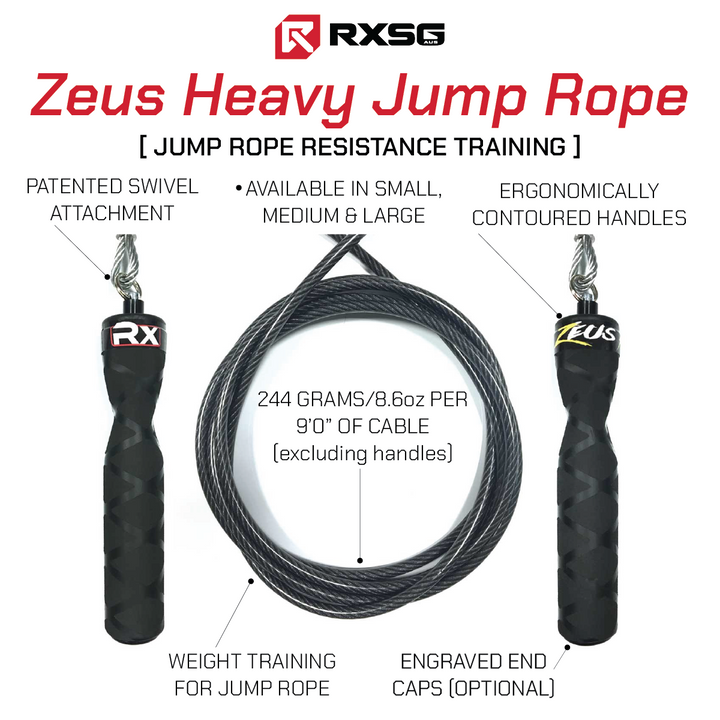 RXSG AUS

Zeus Heavy Jump Rope

[ JUMP ROPE RESISTANCE TRAINING ]

PATENTED SWIVEL ATTACHMENT

• AVAILABLE IN SMALL, MEDIUM & LARGE

ERGONOMICALLY CONTOURED HANDLES

RX

ZEUS

244 GRAMS/8.6oz PER 9'0" OF CABLE (excluding handles)

WEIGHT TRAINING FOR JUMP ROPE

ENGRAVED END CAPS (OPTIONAL)