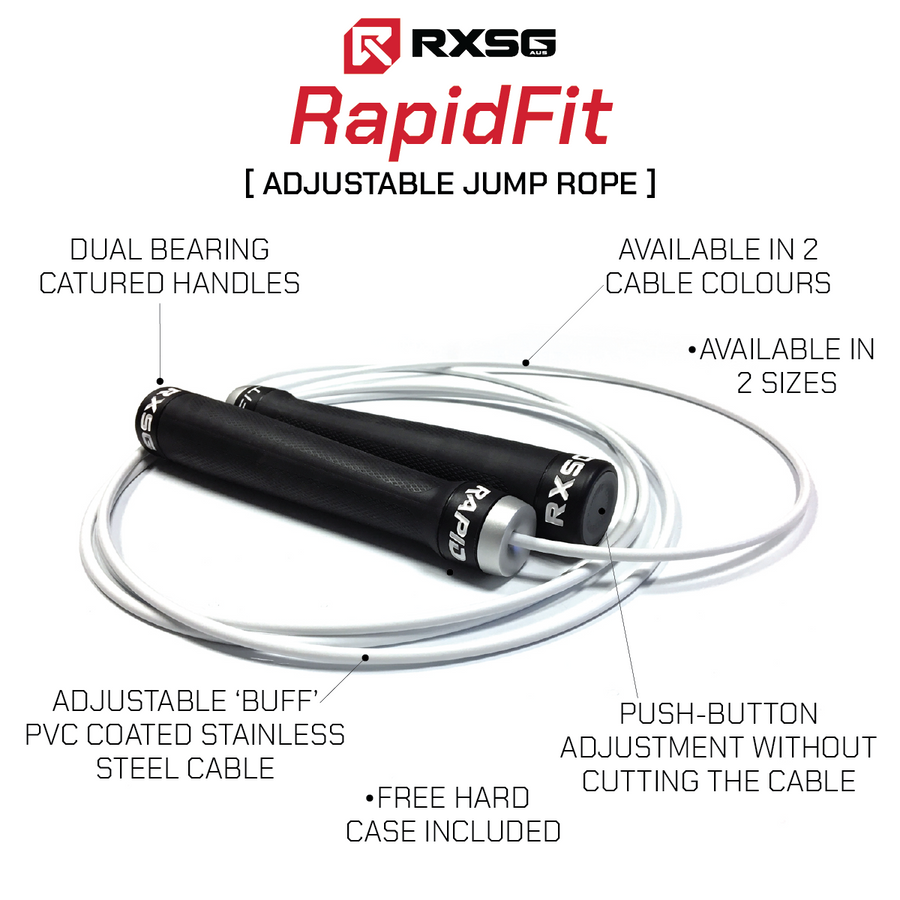 RXSG AUS

RapidFit

[ ADJUSTABLE JUMP ROPE ]

DUAL BEARING CATURED HANDLES

AVAILABLE IN 2 CABLE COLOURS

•AVAILABLE IN 2 SIZES

RXSG

RAPID

RXSG

ADJUSTABLE 'BUFF' PVC COATED STAINLESS STEEL CABLE

PUSH-BUTTON ADJUSTMENT WITHOUT CUTTING THE CABLE

•FREE HARD CASE INCLUDED