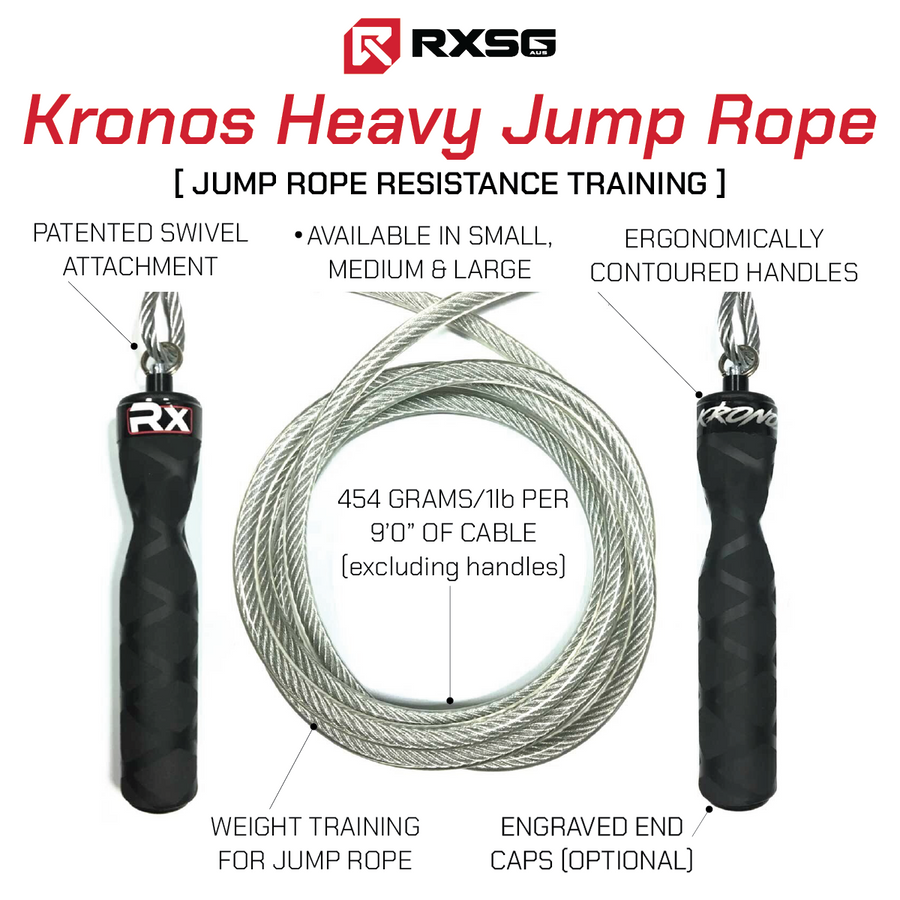 RXSG AUS

Kronos Heavy Jump Rope

[ JUMP ROPE RESISTANCE TRAINING ]

PATENTED SWIVEL ATTACHMENT

• AVAILABLE IN SMALL, MEDIUM & LARGE

ERGONOMICALLY CONTOURED HANDLES

RX

KRONOS

454 GRAMS/1lb PER 9'0" OF CABLE (excluding handles)

WEIGHT TRAINING FOR JUMP ROPE

ENGRAVED END CAPS (OPTIONAL)