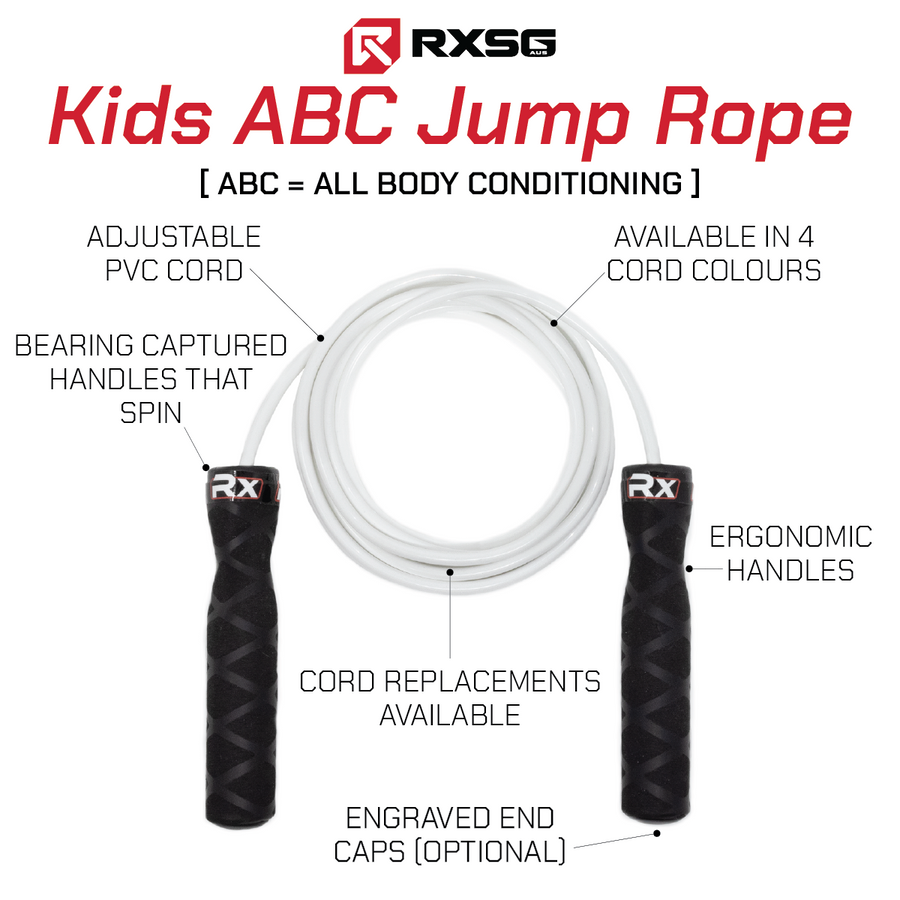 RXSG AUS

Kids ABC Jump Rope

[ ABC = ALL BODY CONDITIONING ]

ADJUSTABLE PVC CORD

AVAILABLE IN 4 CORD COLOURS

BEARING CAPTURED HANDLES THAT SPIN

RX

RX

ERGONOMIC HANDLES

CORD REPLACEMENTS AVAILABLE

ENGRAVED END CAPS (OPTIONAL)