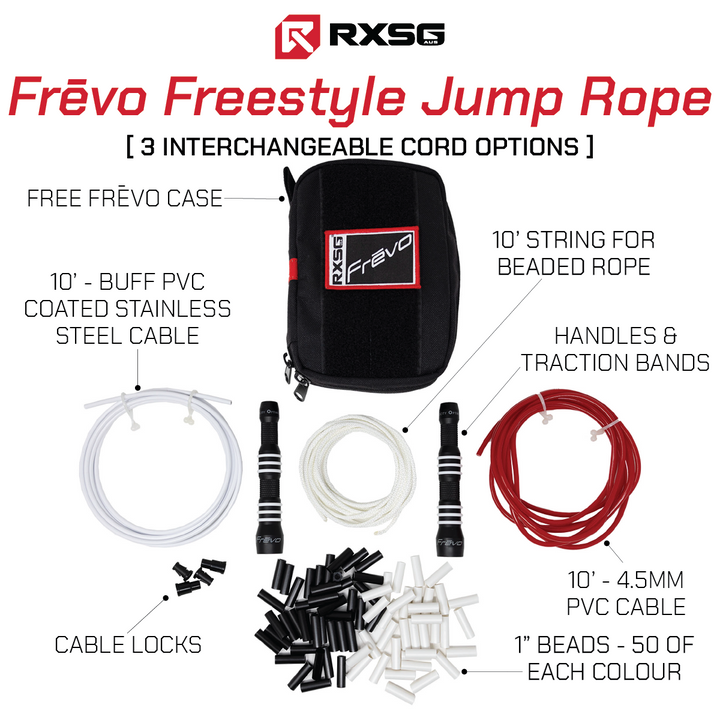 RXSG AUS

Frēvo Freestyle Jump Rope

[ 3 INTERCHANGEABLE CORD OPTIONS ]

FREE FRĒVO CASE

RXSG Frēvo

10' STRING FOR BEADED ROPE

10' - BUFF PVC COATED STAINLESS STEEL CABLE

HANDLES & TRACTION BANDS

Frēvo

Frēvo

10' - 4.5MM PVC CABLE

CABLE LOCKS

1" BEADS - 50 OF EACH COLOUR