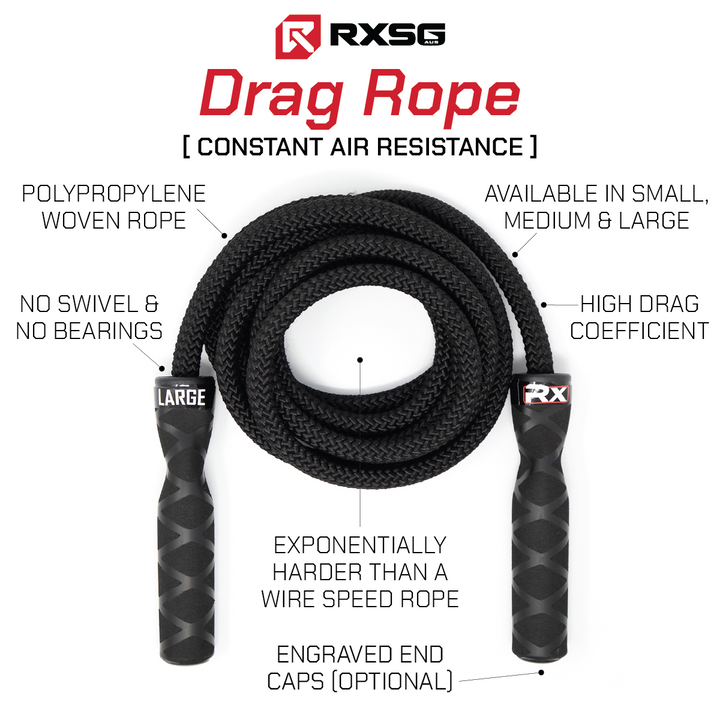 RXSG AUS

Drag Rope

[ CONSTANT AIR RESISTANCE ]

POLYPROPYLENE WOVEN ROPE

AVAILABLE IN SMALL, MEDIUM & LARGE

NO SWIVEL & NO BEARINGS

HIGH DRAG COEFFICIENT

LARGE

RX

EXPONENTIALLY HARDER THAN A WIRE SPEED ROPE

ENGRAVED END CAPS (OPTIONAL)