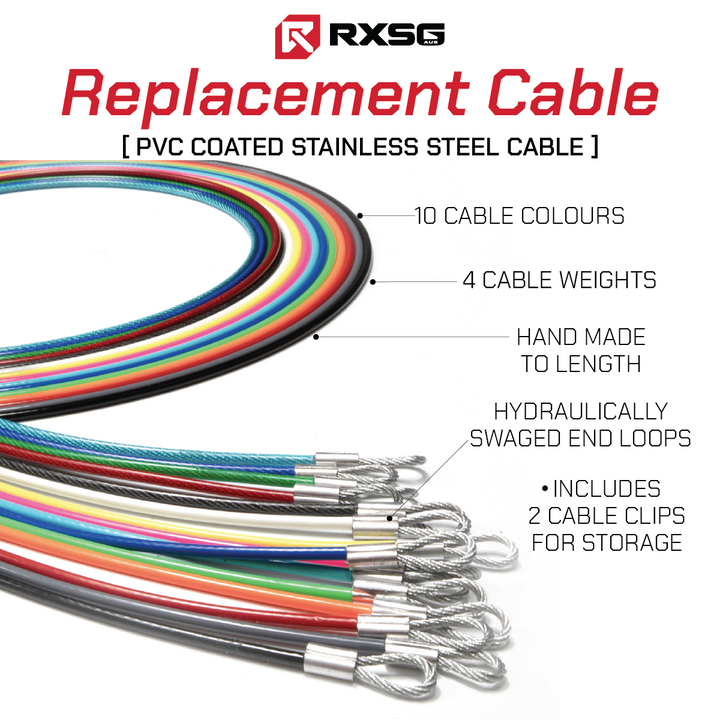 RXSG AUS

Replacement Cable

[ PVC COATED STAINLESS STEEL CABLE ]

10 CABLE COLOURS

4 CABLE WEIGHTS

HAND MADE TO LENGTH

HYDRAULICALLY SWAGED END LOOPS

• INCLUDES 2 CABLE CLIPS FOR STORAGE