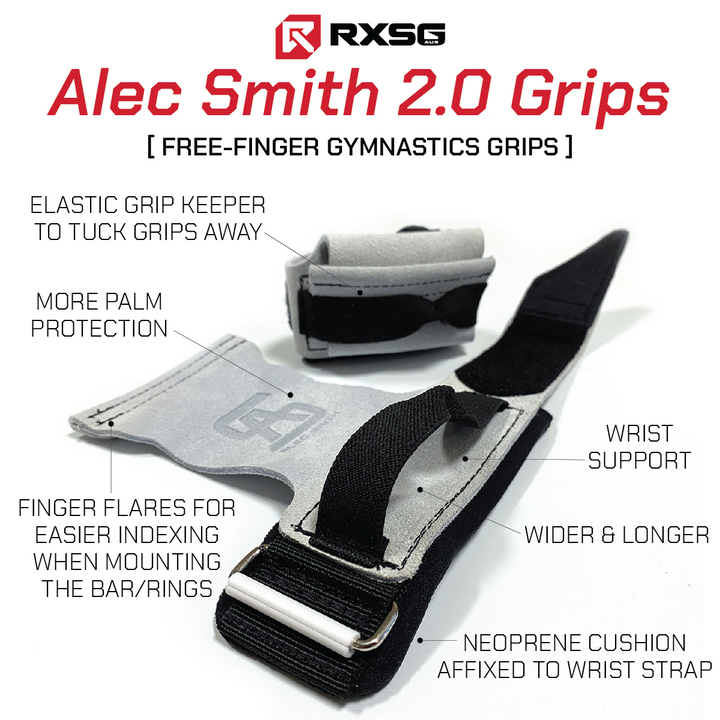 RXSG AUS

Alec Smith 2.0 Grips

[ FREE-FINGER GYMNASTICS GRIPS ]

ELASTIC GRIP KEEPER TO TUCK GRIPS AWAY

MORE PALM PROTECTION

FINGER FLARES FOR EASIER INDEXING WHEN MOUNTING THE BAR/RINGS

WRIST SUPPORT

WIDER & LONGER

NEOPRENE CUSHION AFFIXED TO WRIST STRAP