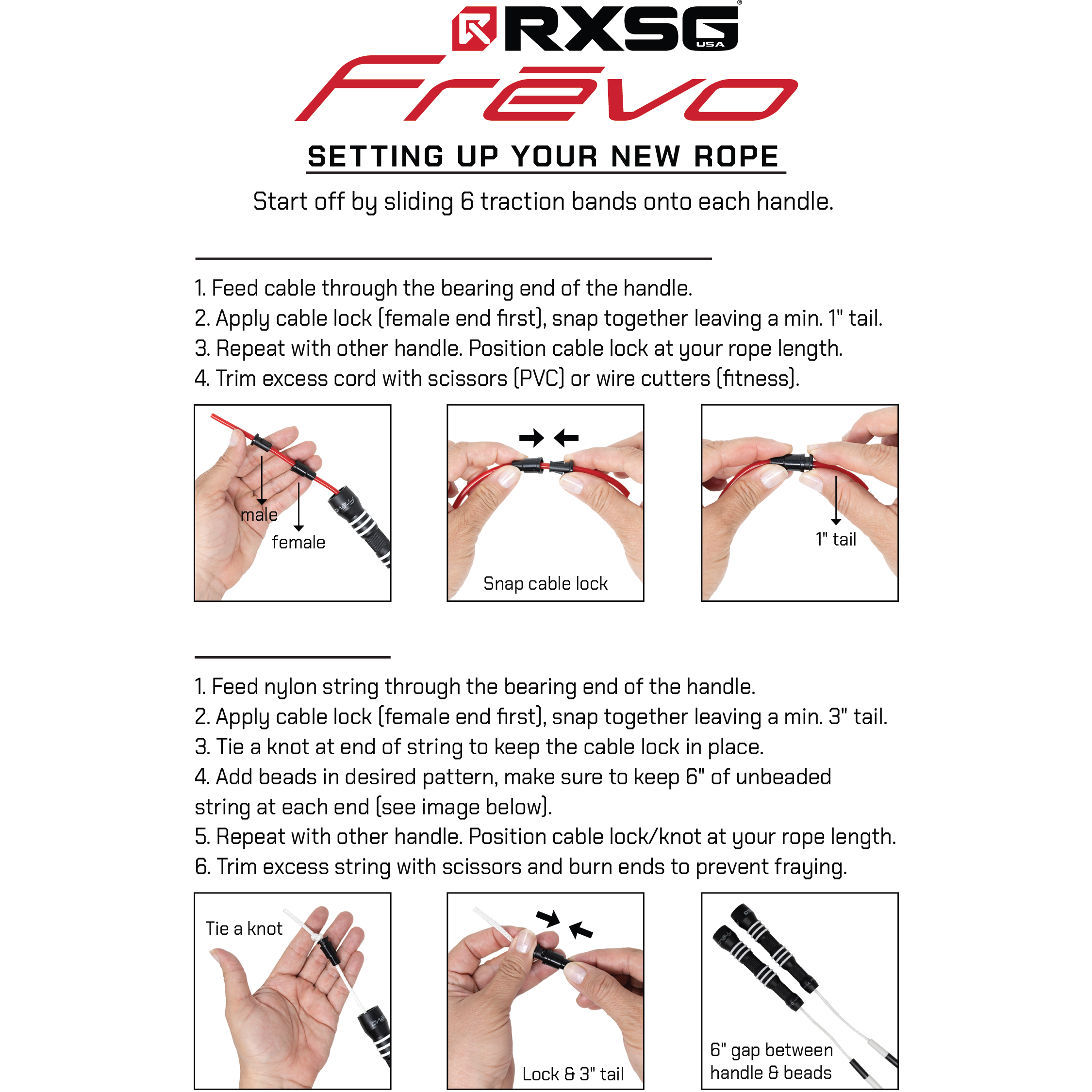 RXSG®
USA

Frēvo

SETTING UP YOUR NEW ROPE

Start off by sliding 6 traction bands onto each handle.

1. Feed cable through the bearing end of the handle.
2. Apply cable lock (female end first), snap together leaving a min. 1" tail.
3. Repeat with other handle. Position cable lock at your rope length.
4. Trim excess cord with scissors (PVC) or wire cutters (fitness).

male
female

Snap cable lock

1" tail

1. Feed nylon string through the bearing end of the handle.
2. Apply cable lock (female end first), snap together leaving a min. 3" tail.
3. Tie a knot at end of string to keep the cable lock in place.
4. Add beads in desired pattern, make sure to keep 6" of unbeaded string at each end (see image below).
5. Repeat with other handle. Position cable lock/knot at your rope length.
6. Trim excess string with scissors and burn ends to prevent fraying.

Tie a knot

Lock & 3" tail

6" gap between handle & beads